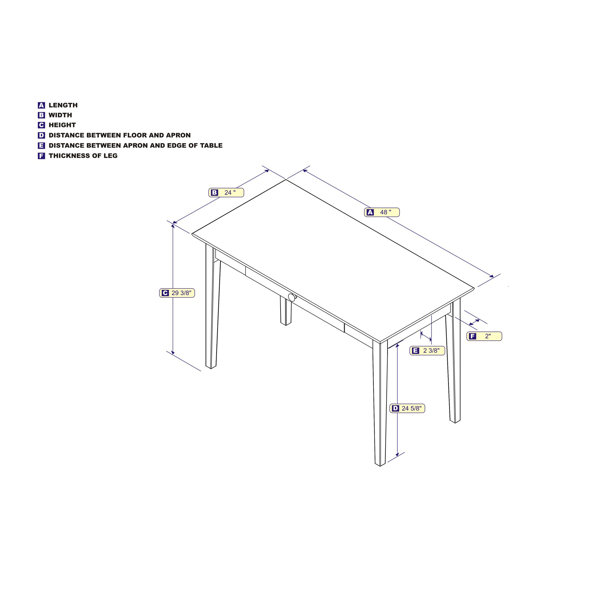 A LENGTH
B WIDTH
C HEIGHT
D DISTANCE BETWEEN FLOOR AND APRON
E DISTANCE BETWEEN APRON AND EDGE OF TABLE
F THICKNESS OF LEG

B 24 "

A 48 "

C 29 3/8"

F 2"

E 2 3/8"

D 24 5/8"